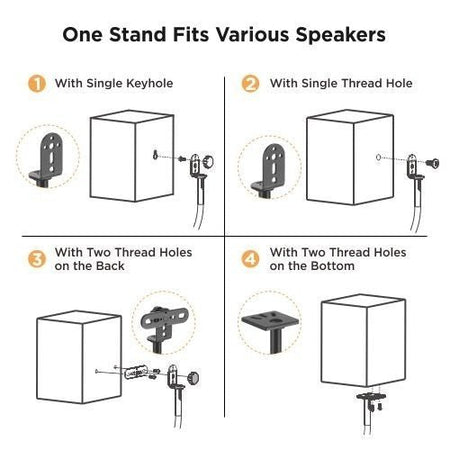 One Stand Fits Various Speakers

1 With Single Keyhole

2 With Single Thread Hole

3 With Two Thread Holes on the Back

4 With Two Thread Holes on the Bottom