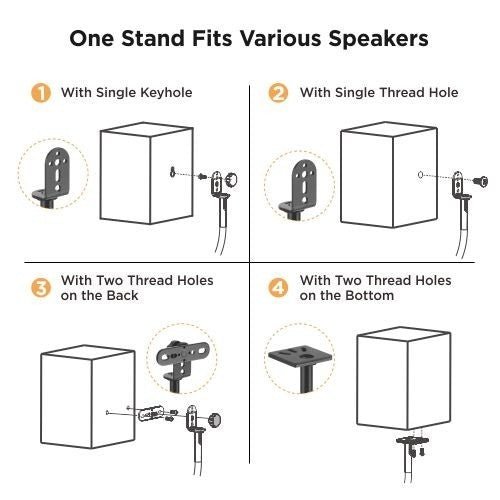 One Stand Fits Various Speakers

1 With Single Keyhole

2 With Single Thread Hole

3 With Two Thread Holes on the Back

4 With Two Thread Holes on the Bottom